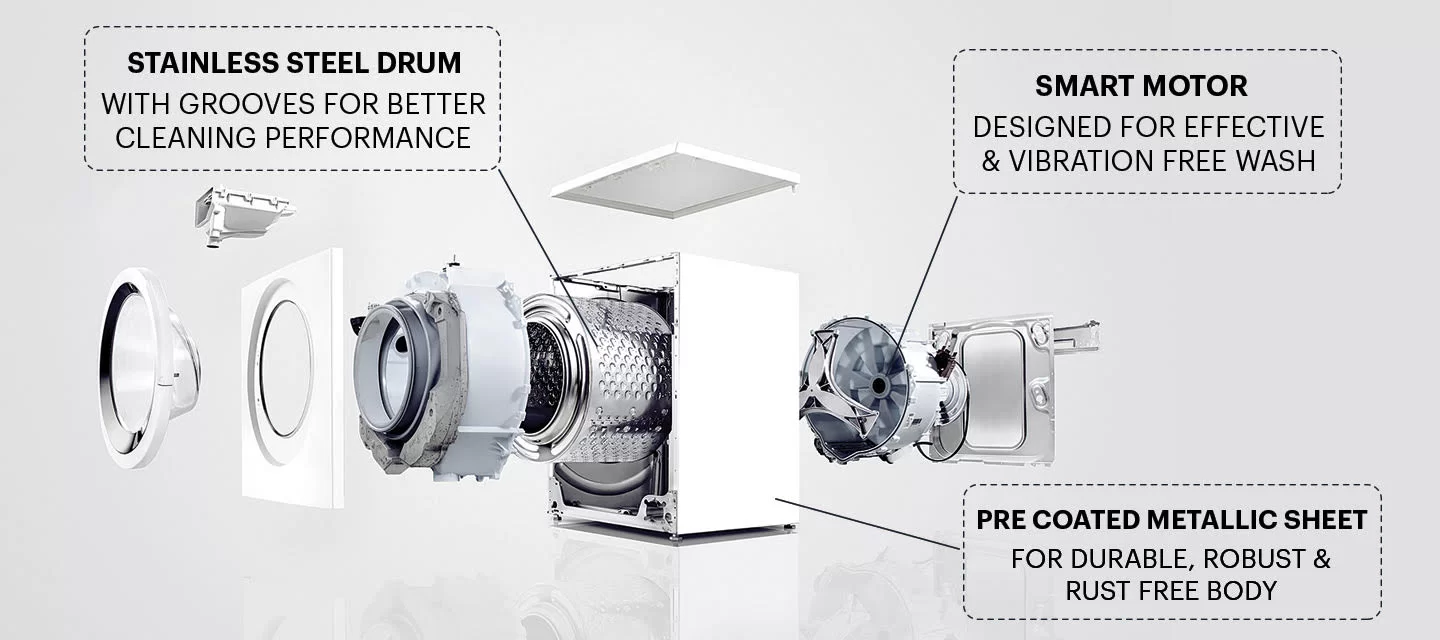 STAINLESS STEEL DRUM
WITH GROOVES FOR BETTER CLEANING PERFORMANCE

SMART MOTOR
DESIGNED FOR EFFECTIVE & VIBRATION FREE WASH

PRE COATED METALLIC SHEET
FOR DURABLE, ROBUST & RUST FREE BODY